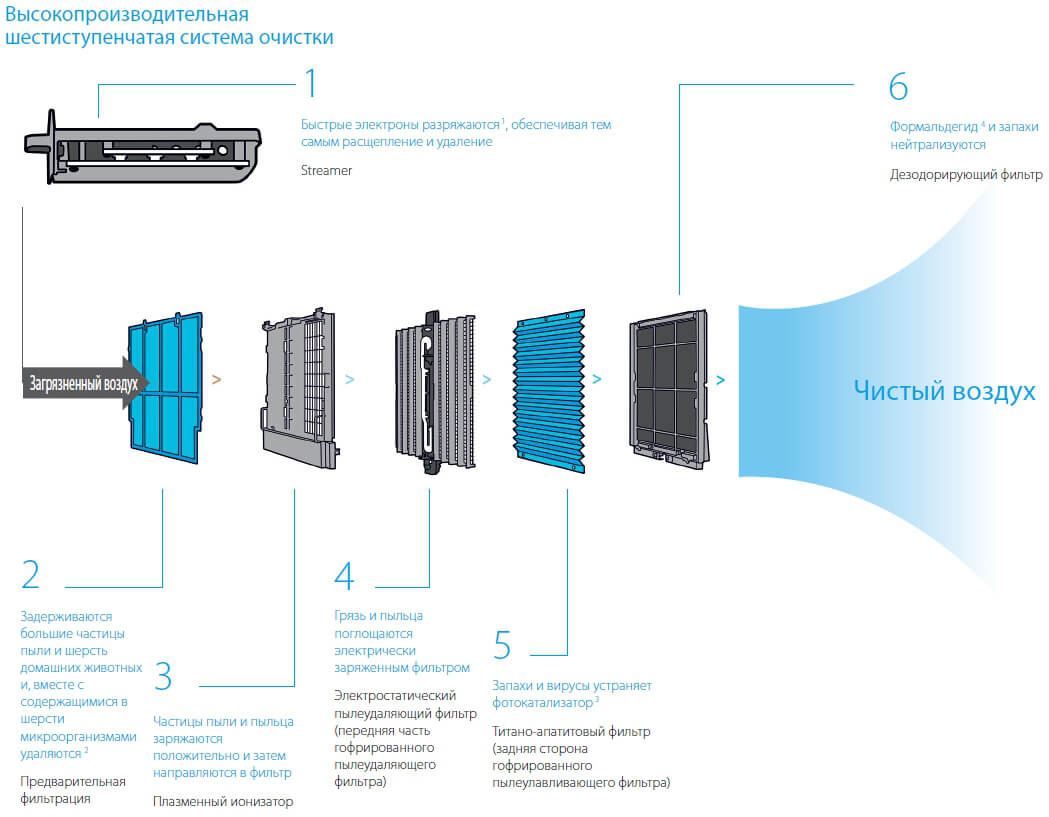 Высокопроизводительная шестиступенчатая система очистки

1

Быстрые электроны разряжаются $^1$, обеспечивая тем самым расщепление и удаление

Streamer

6

Формальдегид $^4$ и запахи нейтрализуются

Дезодорирующий фильтр

Загрязненный воздух

Чистый воздух

2

Задерживаются большие частицы пыли и шерсть домашних животных и, вместе с содержащимися в шерсти микроорганизмами удаляются $^2$

Предварительная фильтрация

3

Частицы пыли и пыльца заряжаются положительно и затем направляются в фильтр

Плазменный ионизатор

4

Грязь и пыльца поглощаются электрически заряженным фильтром

Электростатический пылеудаляющий фильтр (передняя часть гофрированного пылеудаляющего фильтра)

5

Запахи и вирусы устраняет фотокатализатор $^3$

Титано-апатитовый фильтр (задняя сторона гофрированного пылеулавливающего фильтра)