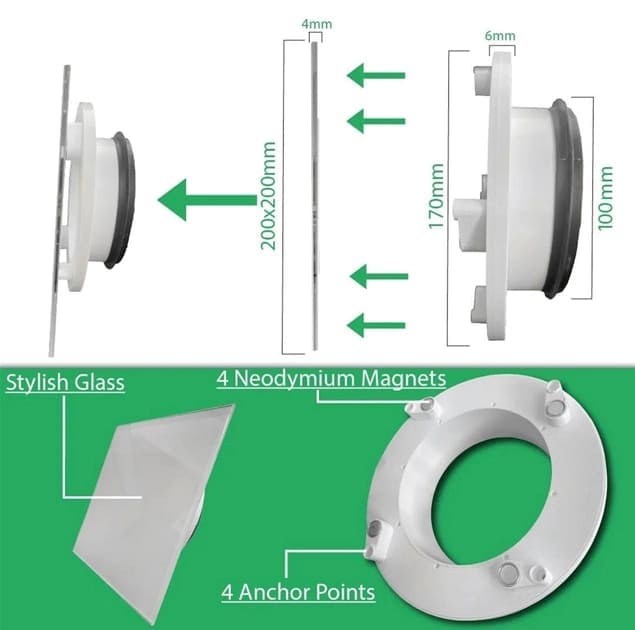 4mm

200x200mm

6mm

170mm

100mm

Stylish Glass

4 Neodymium Magnets

4 Anchor Points