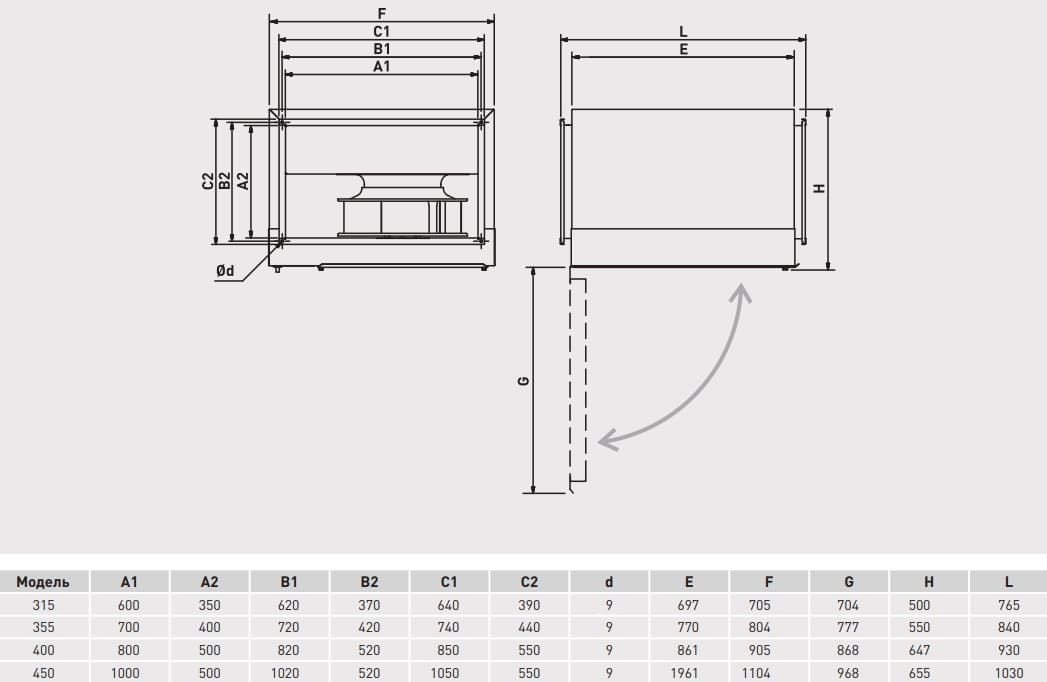 F
C1
B1
A1
C2
B2
A2
Ød
L
E
H
G

| Модель | A1 | A2 | B1 | B2 | C1 | C2 | d | E | F | G | H | L |
|---|---|---|---|---|---|---|---|---|---|---|---|---|
| 315 | 600 | 350 | 620 | 370 | 640 | 390 | 9 | 697 | 705 | 704 | 500 | 765 |
| 355 | 700 | 400 | 720 | 420 | 740 | 440 | 9 | 770 | 804 | 777 | 550 | 840 |
| 400 | 800 | 500 | 820 | 520 | 850 | 550 | 9 | 861 | 905 | 868 | 647 | 930 |
| 450 | 1000 | 500 | 1020 | 520 | 1050 | 550 | 9 | 1961 | 1104 | 968 | 655 | 1030 |