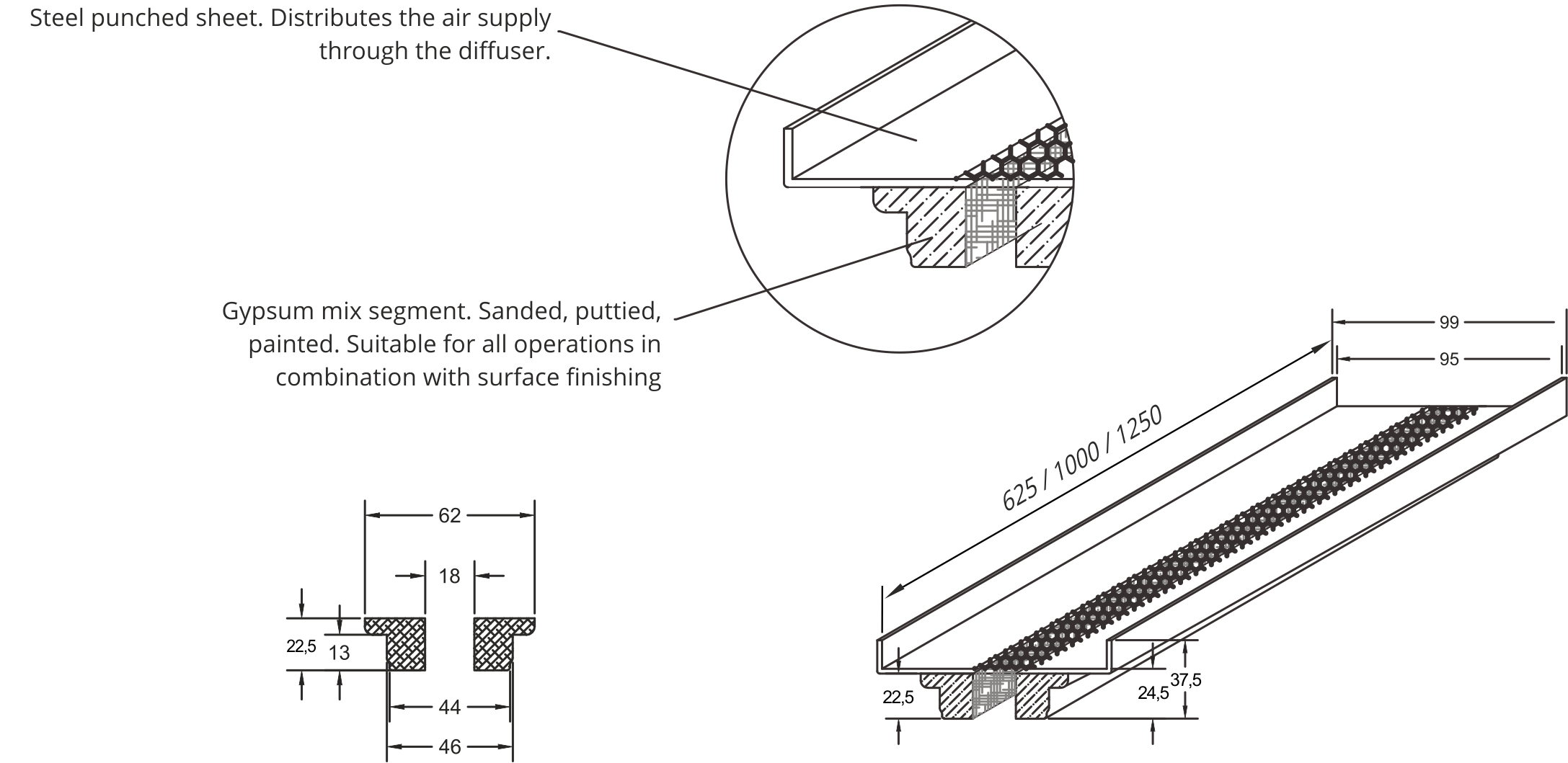 Steel punched sheet. Distributes the air supply through the diffuser.

Gypsum mix segment. Sanded, puttied, painted. Suitable for all operations in combination with surface finishing

62
18
22,5
13
44
46

99
95
625 / 1000 / 1250
22,5
24,5
37,5